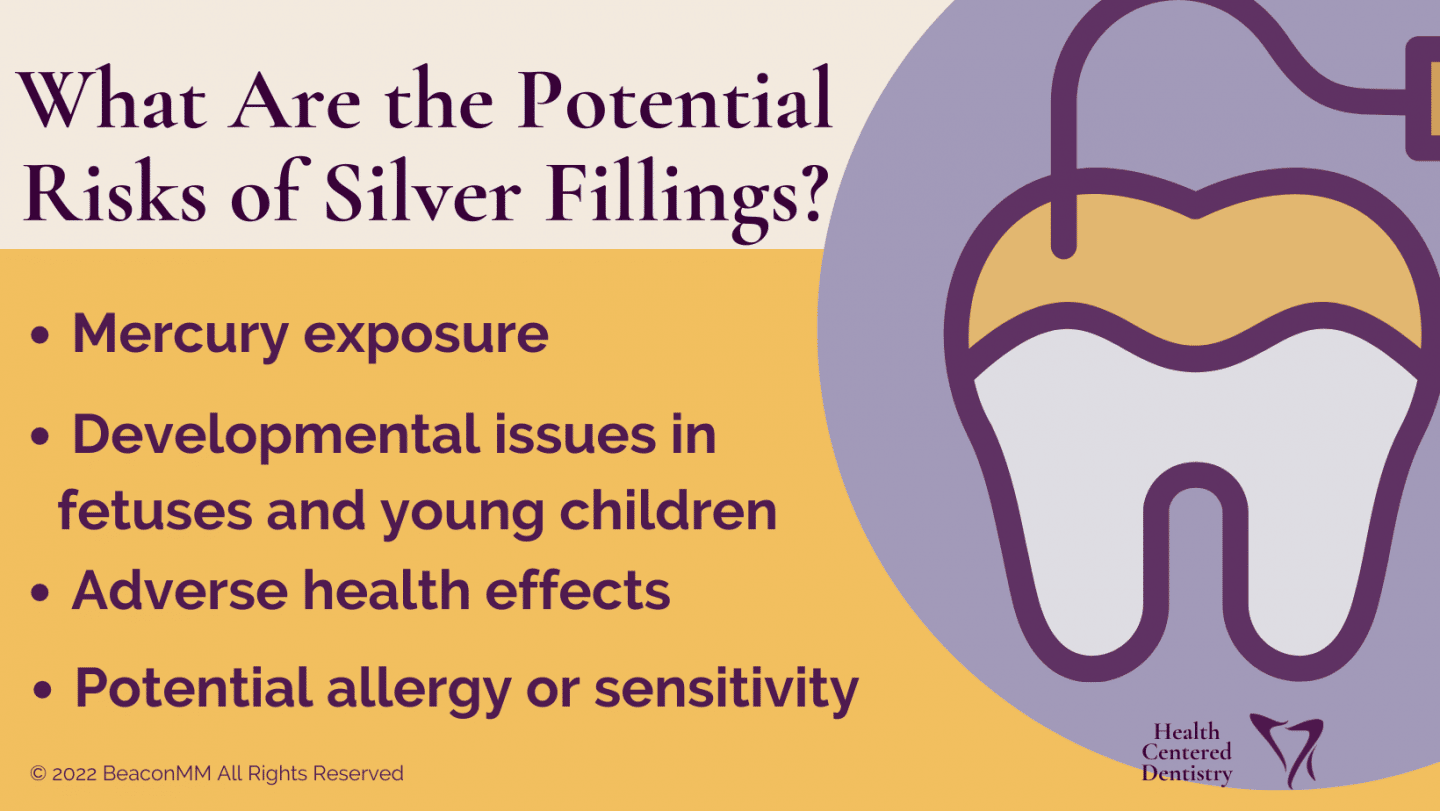 What Are the Potential Risks of Silver Fillings?

• Mercury exposure
• Developmental issues in fetuses and young children
• Adverse health effects
• Potential allergy or sensitivity

© 2022 BeaconMM All Rights Reserved

Health Centered Dentistry