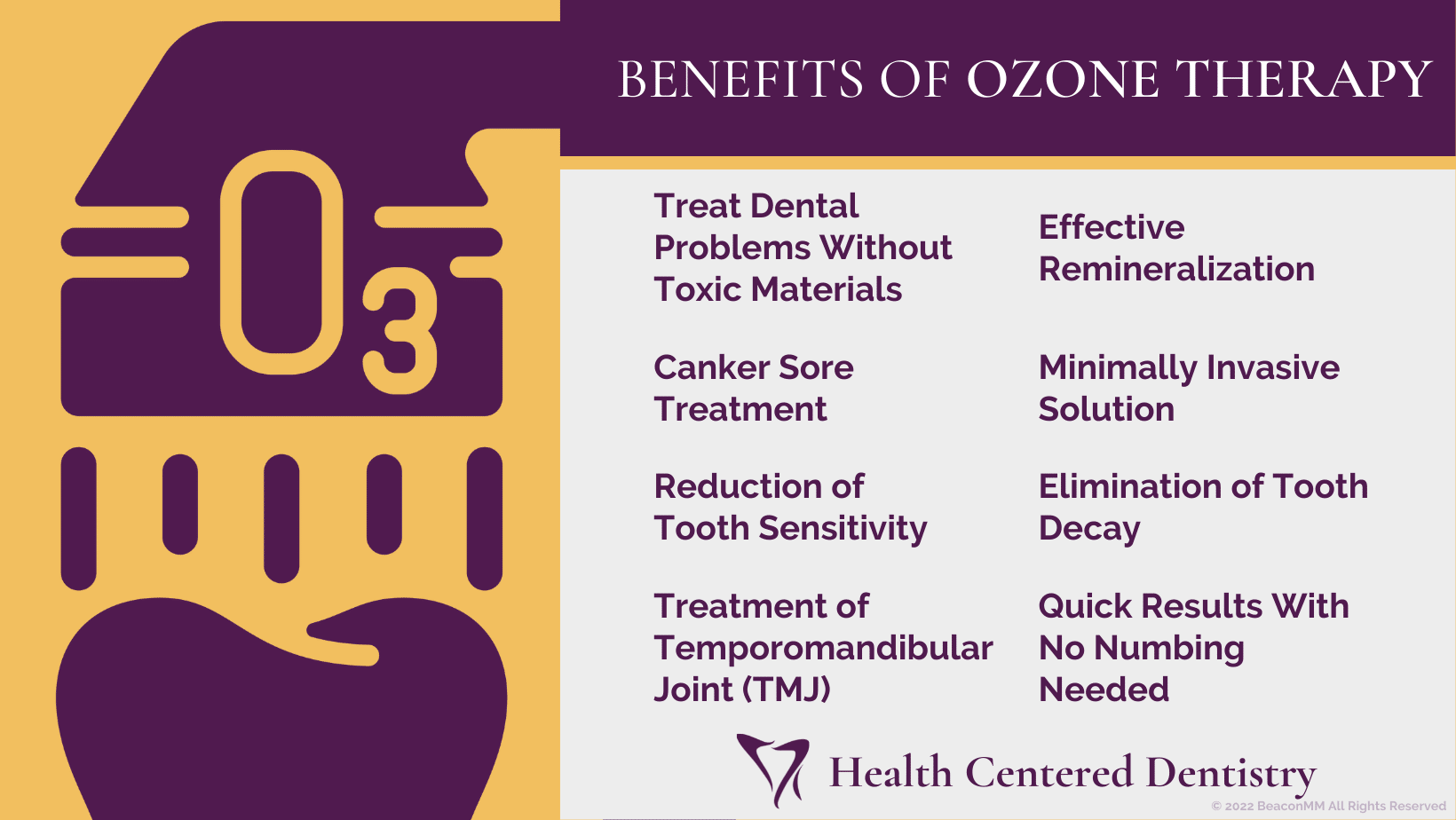 $O_3$

BENEFITS OF OZONE THERAPY

Treat Dental Problems Without Toxic Materials

Canker Sore Treatment

Reduction of Tooth Sensitivity

Treatment of Temporomandibular Joint (TMJ)

Effective Remineralization

Minimally Invasive Solution

Elimination of Tooth Decay

Quick Results With No Numbing Needed

Health Centered Dentistry

© 2022 BeaconMM All Rights Reserved