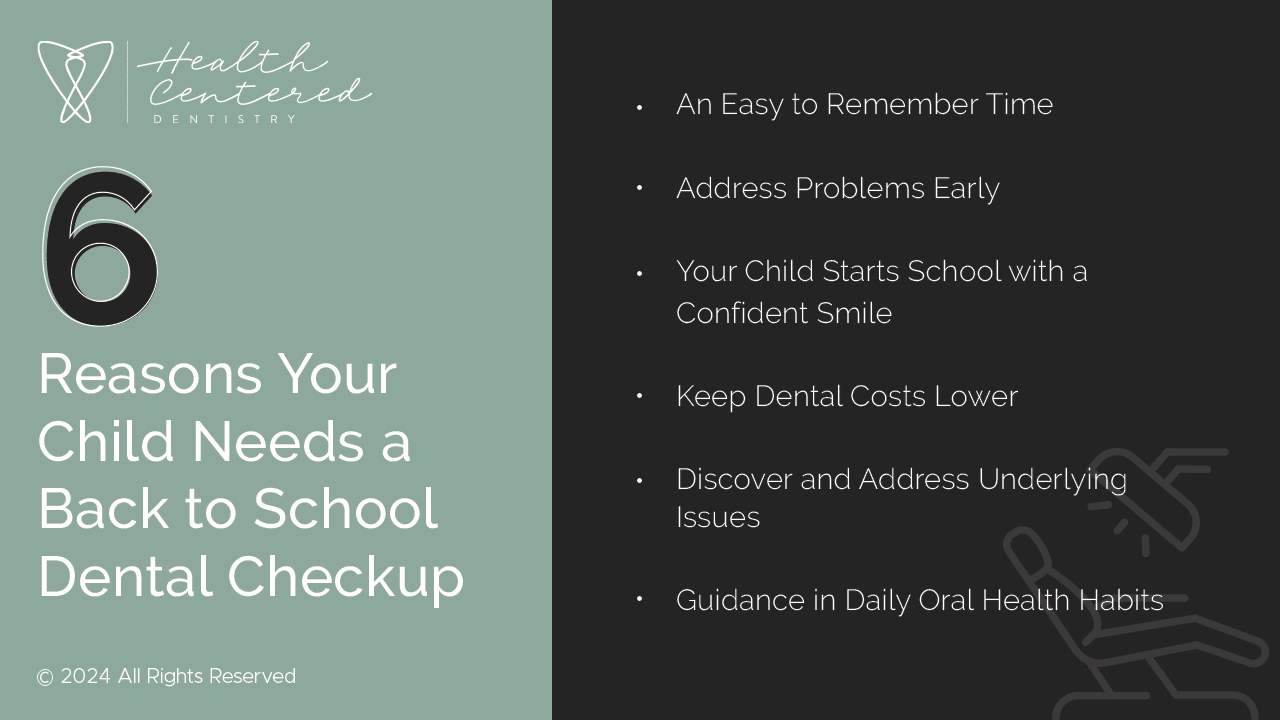 Health Centered
DENTISTRY

6

Reasons Your Child Needs a Back to School Dental Checkup

© 2024 All Rights Reserved

• An Easy to Remember Time

• Address Problems Early

• Your Child Starts School with a Confident Smile

• Keep Dental Costs Lower

• Discover and Address Underlying Issues

• Guidance in Daily Oral Health Habits